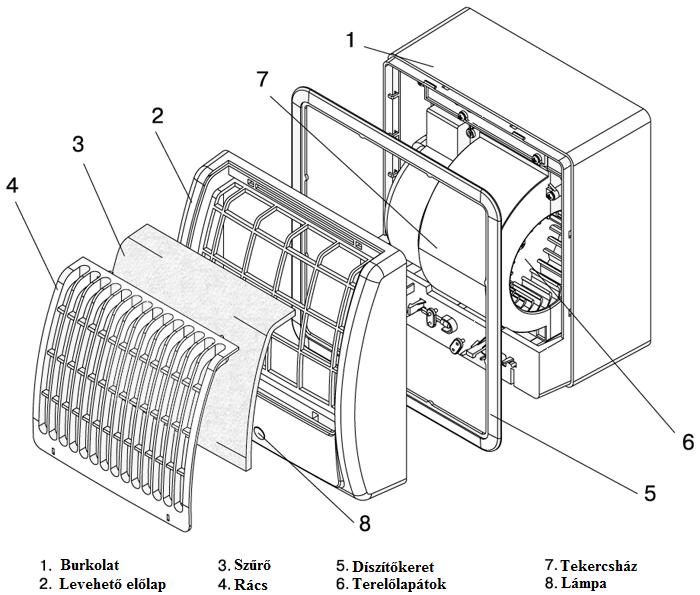 1
7
2
3
4
6
5
8

1. Burkolat
2. Levehető előlap

3. Szűrő
4. Rács

5. Díszítőkeret
6. Terelőlapátok

7. Tekercsház
8. Lámpa